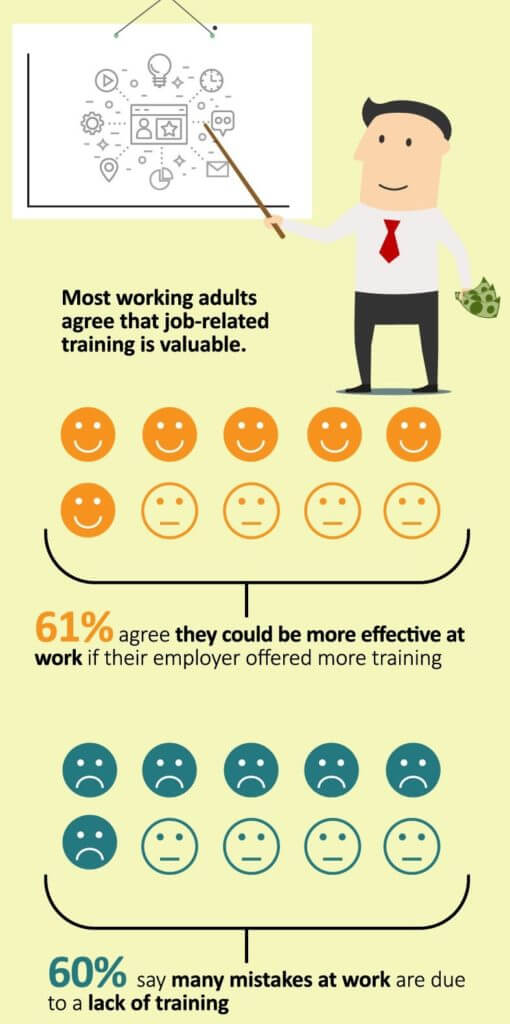 Most working adults agree that job-related training is valuable.

61% agree they could be more effective at work if their employer offered more training

60% say many mistakes at work are due to a lack of training